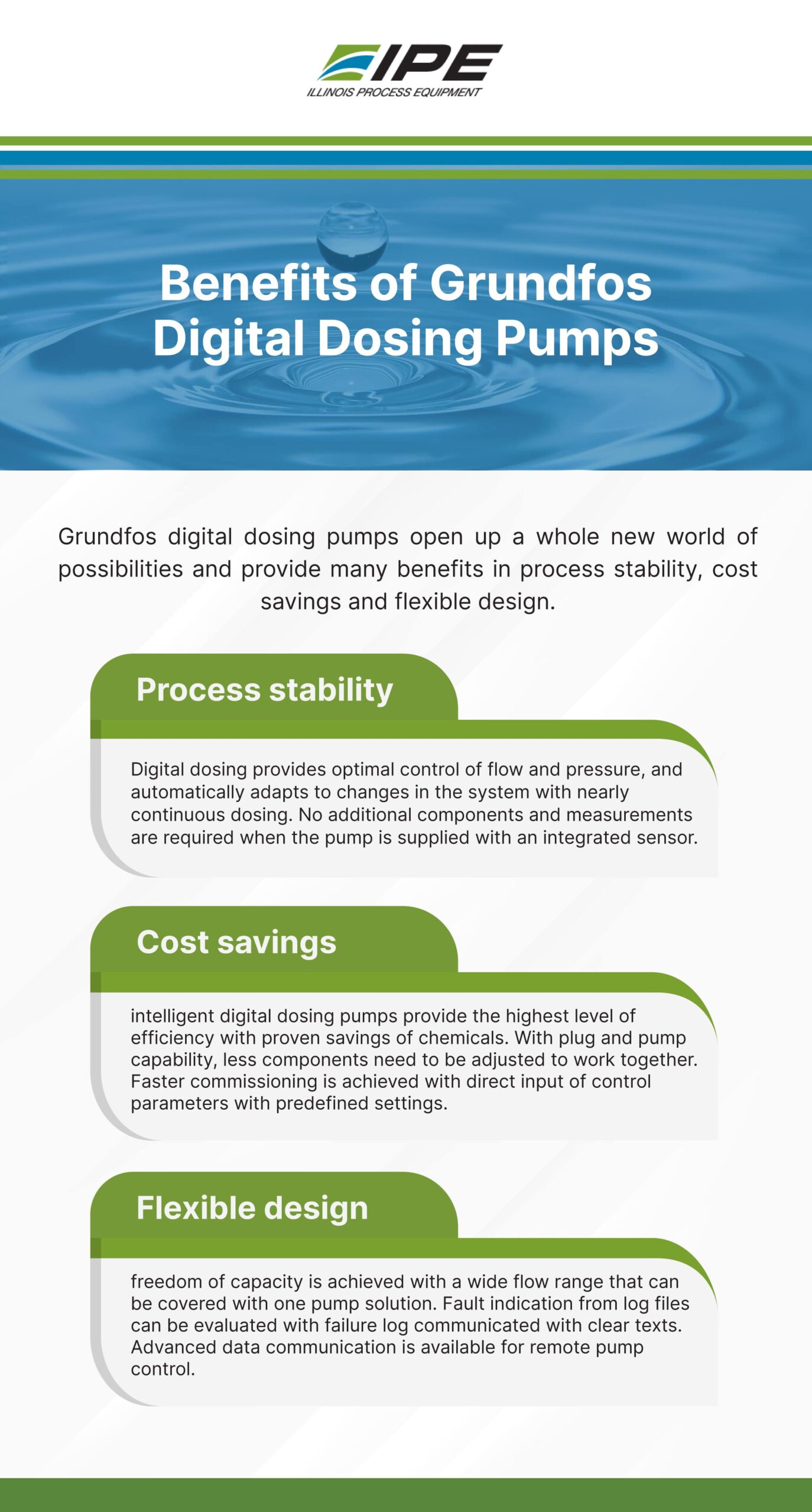 IPE
ILLINOIS PROCESS EQUIPMENT

Benefits of Grundfos Digital Dosing Pumps

Grundfos digital dosing pumps open up a whole new world of possibilities and provide many benefits in process stability, cost savings and flexible design.

Process stability

Digital dosing provides optimal control of flow and pressure, and automatically adapts to changes in the system with nearly continuous dosing. No additional components and measurements are required when the pump is supplied with an integrated sensor.

Cost savings

intelligent digital dosing pumps provide the highest level of efficiency with proven savings of chemicals. With plug and pump capability, less components need to be adjusted to work together. Faster commissioning is achieved with direct input of control parameters with predefined settings.

Flexible design

freedom of capacity is achieved with a wide flow range that can be covered with one pump solution. Fault indication from log files can be evaluated with failure log communicated with clear texts. Advanced data communication is available for remote pump control.